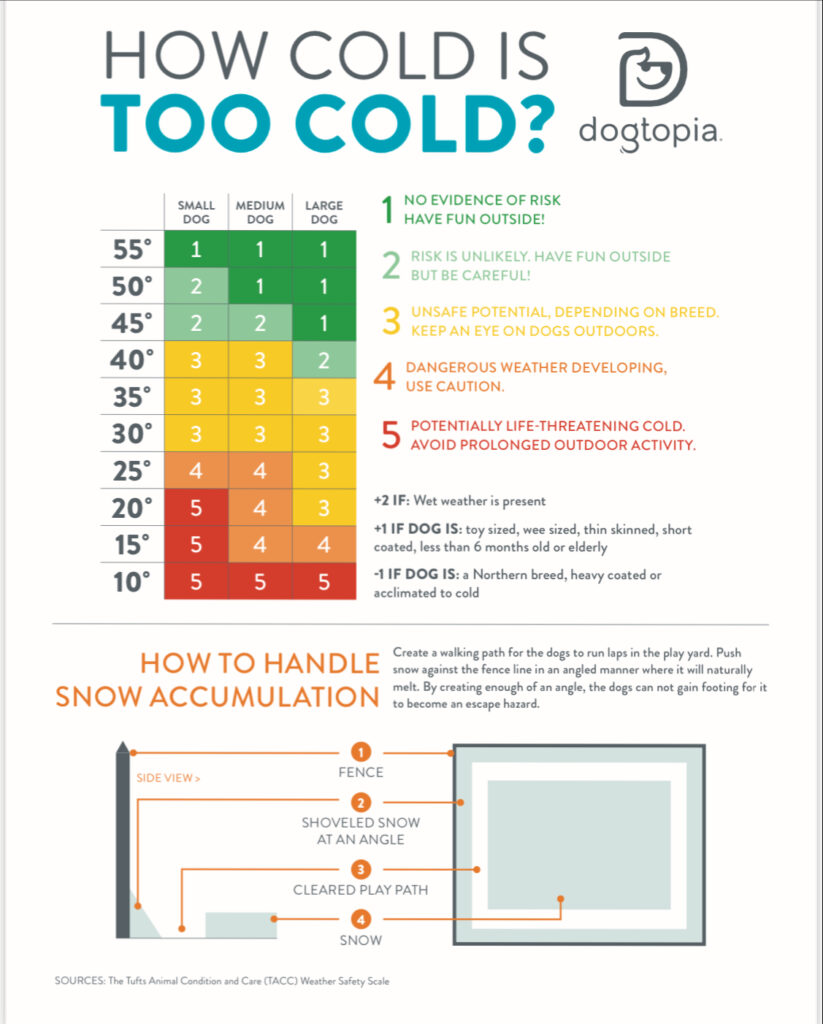 HOW COLD IS
TOO COLD?

dogtopia

| | SMALL DOG | MEDIUM DOG | LARGE DOG |
|---|---|---|---|
| 55° | 1 | 1 | 1 |
| 50° | 2 | 1 | 1 |
| 45° | 2 | 2 | 1 |
| 40° | 3 | 3 | 2 |
| 35° | 3 | 3 | 3 |
| 30° | 3 | 3 | 3 |
| 25° | 4 | 4 | 3 |
| 20° | 5 | 4 | 3 |
| 15° | 5 | 4 | 4 |
| 10° | 5 | 5 | 5 |

1 NO EVIDENCE OF RISK HAVE FUN OUTSIDE!

2 RISK IS UNLIKELY. HAVE FUN OUTSIDE BUT BE CAREFUL!

3 UNSAFE POTENTIAL, DEPENDING ON BREED. KEEP AN EYE ON DOGS OUTDOORS.

4 DANGEROUS WEATHER DEVELOPING, USE CAUTION.

5 POTENTIALLY LIFE-THREATENING COLD. AVOID PROLONGED OUTDOOR ACTIVITY.

+2 IF: Wet weather is present

+1 IF DOG IS: toy sized, wee sized, thin skinned, short coated, less than 6 months old or elderly

-1 IF DOG IS: a Northern breed, heavy coated or acclimated to cold

HOW TO HANDLE SNOW ACCUMULATION

Create a walking path for the dogs to run laps in the play yard. Push snow against the fence line in an angled manner where it will naturally melt. By creating enough of an angle, the dogs can not gain footing for it to become an escape hazard.

SIDE VIEW >

1 FENCE

2 SHOVELED SNOW AT AN ANGLE

3 CLEARED PLAY PATH

4 SNOW

SOURCES: The Tufts Animal Condition and Care (TACC) Weather Safety Scale